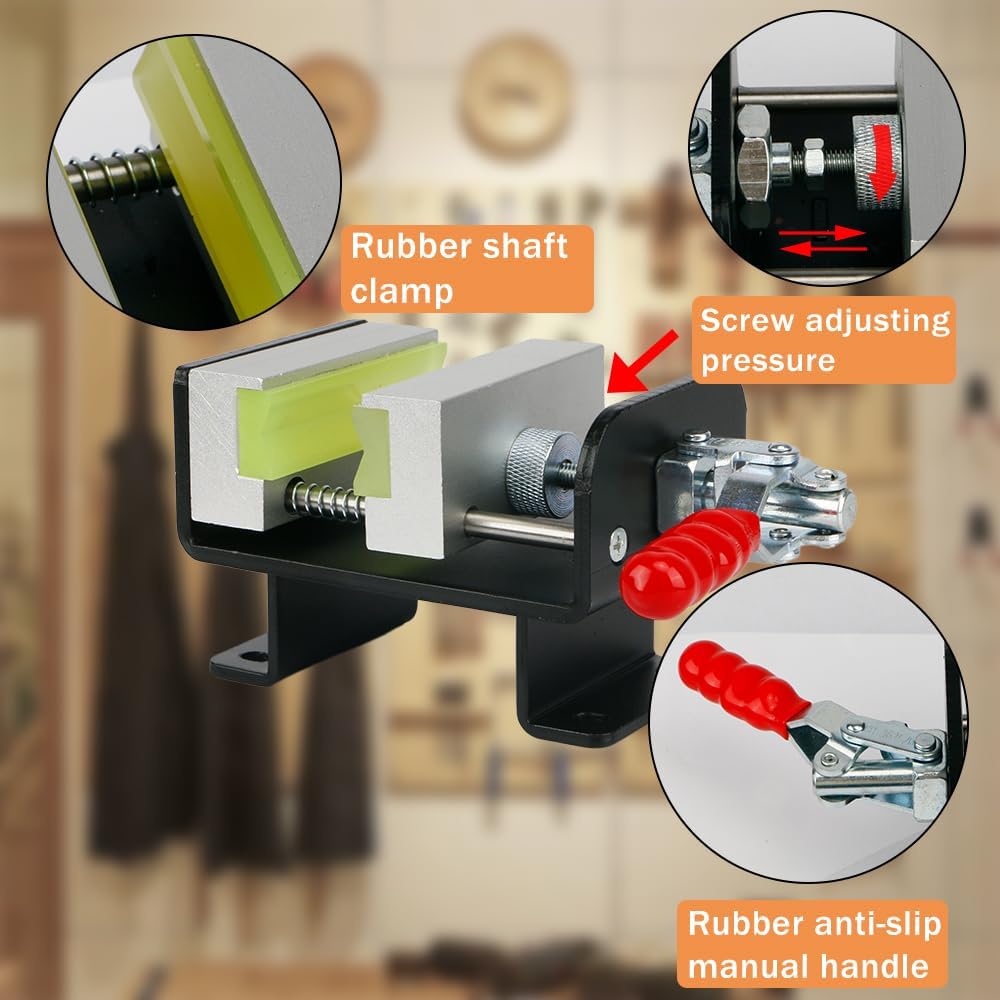 Rubber shaft clamp

Screw adjusting pressure

Rubber anti-slip manual handle