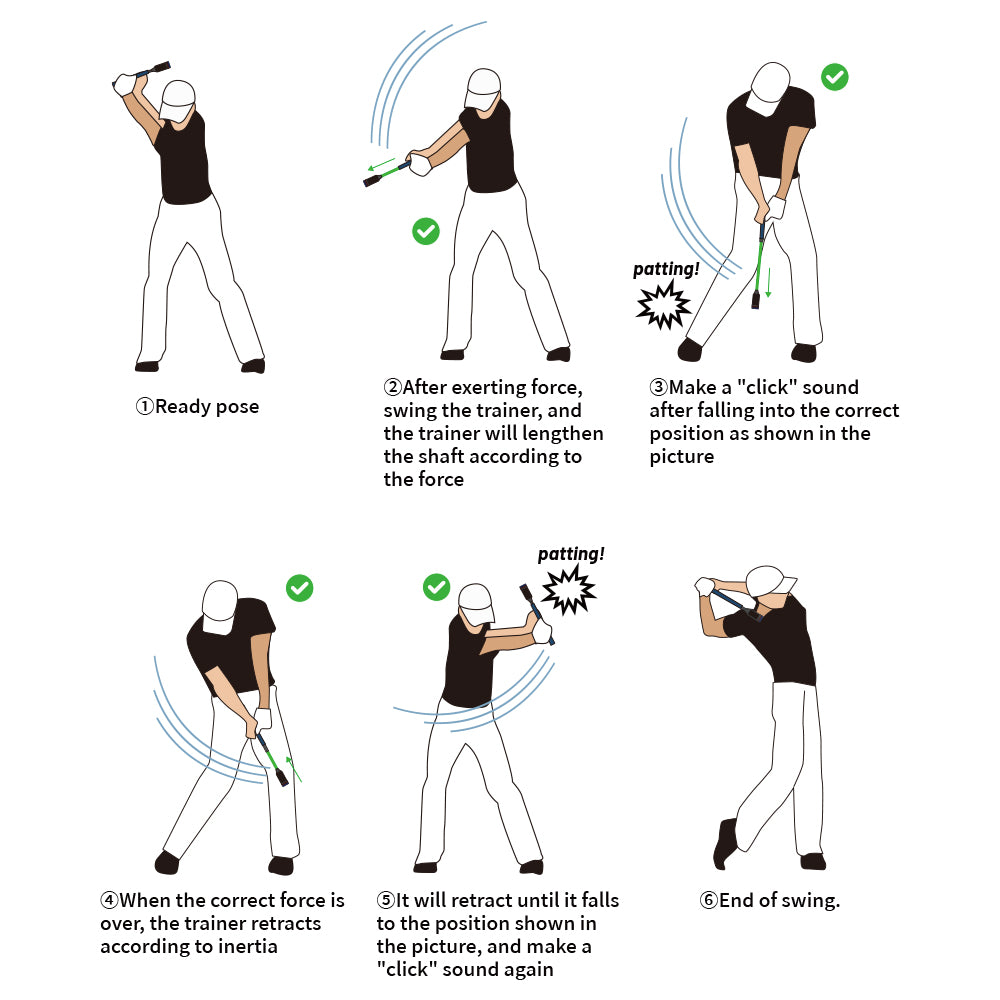 ①Ready pose

②After exerting force, swing the trainer, and the trainer will lengthen the shaft according to the force

patting!

③Make a "click" sound after falling into the correct position as shown in the picture

④When the correct force is over, the trainer retracts according to inertia

patting!

⑤It will retract until it falls to the position shown in the picture, and make a "click" sound again

⑥End of swing.